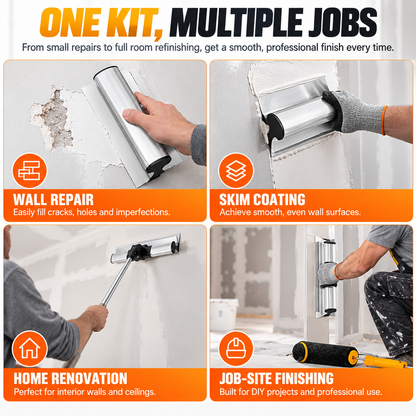 ONE KIT, MULTIPLE JOBS

From small repairs to full room refinishing, get a smooth, professional finish every time.

WALL REPAIR

Easily fill cracks, holes and imperfections.

SKIM COATING

Achieve smooth, even wall surfaces.

HOME RENOVATION

Perfect for interior walls and ceilings.

JOB-SITE FINISHING

Built for DIY projects and professional use.